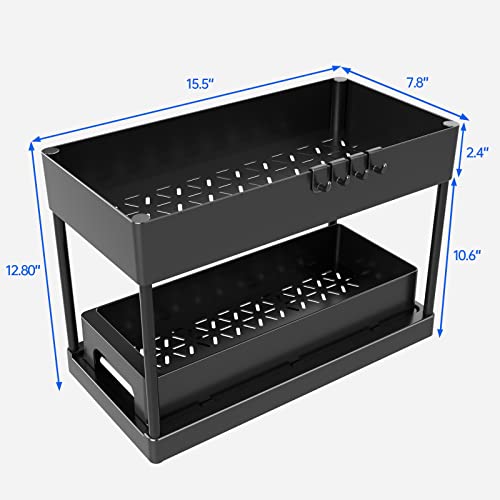 15.5"
7.8"
2.4"
12.80"
10.6"